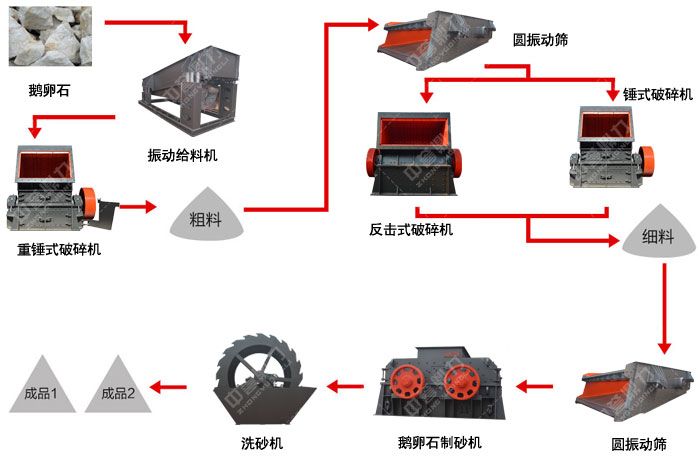 鹅卵石

振动给料机

重锤式破碎机

粗料

圆振动筛

锤式破碎机

反击式破碎机

细料

圆振动筛

鹅卵石制砂机

洗砂机

成品2

成品1